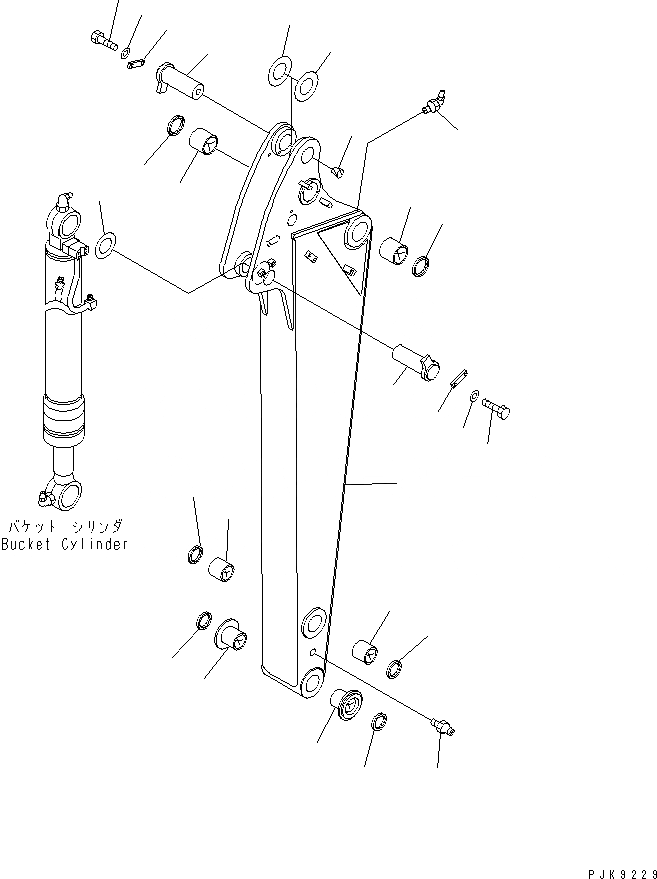 バケット シリンダ
Bucket Cylinder

PJK9229