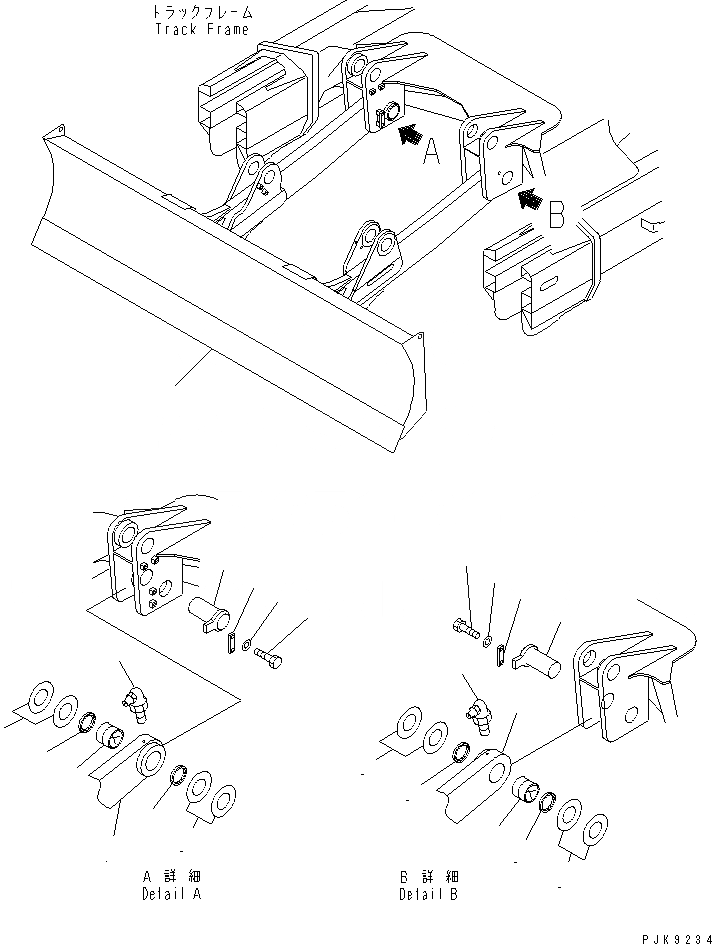 トラックフレーム
Track Frame

A

B

A 詳細
Detail A

B 詳細
Detail B

PJK9234