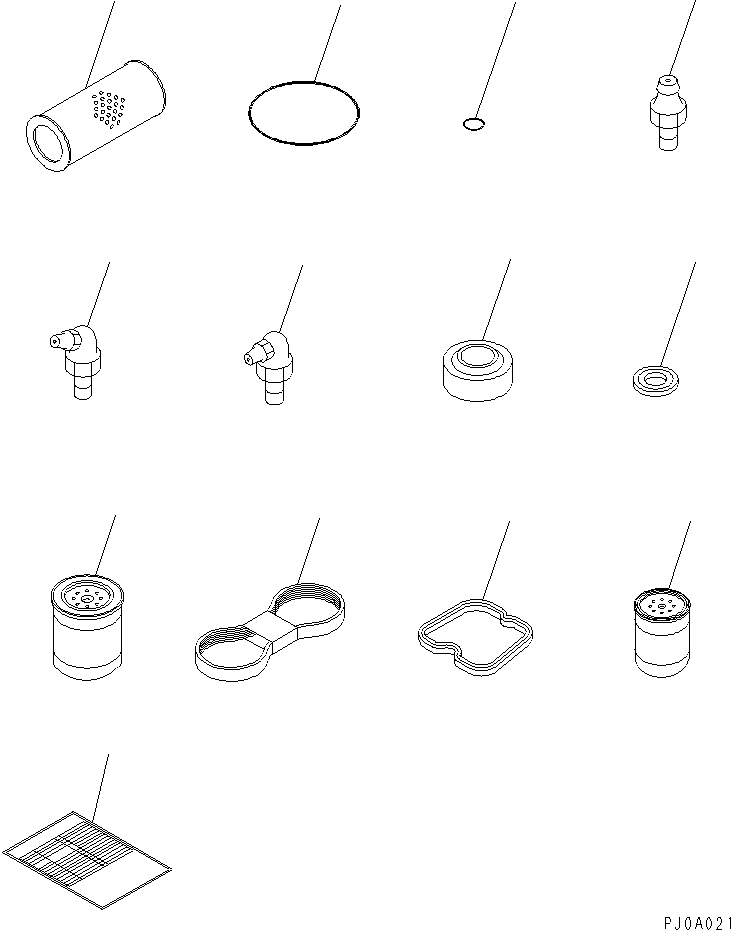 PJ0A021