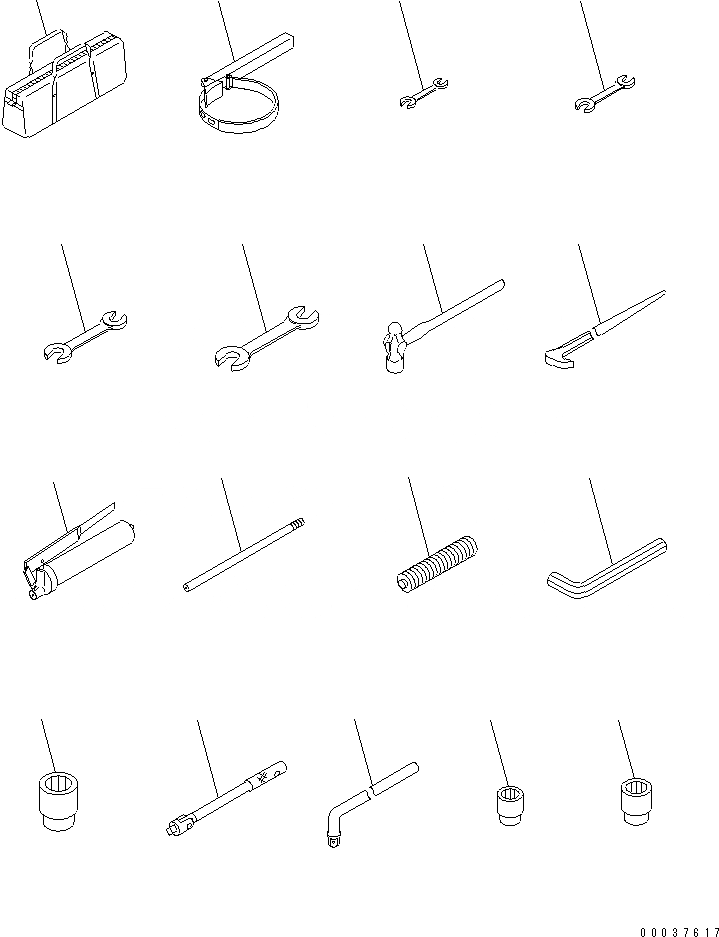 00037617