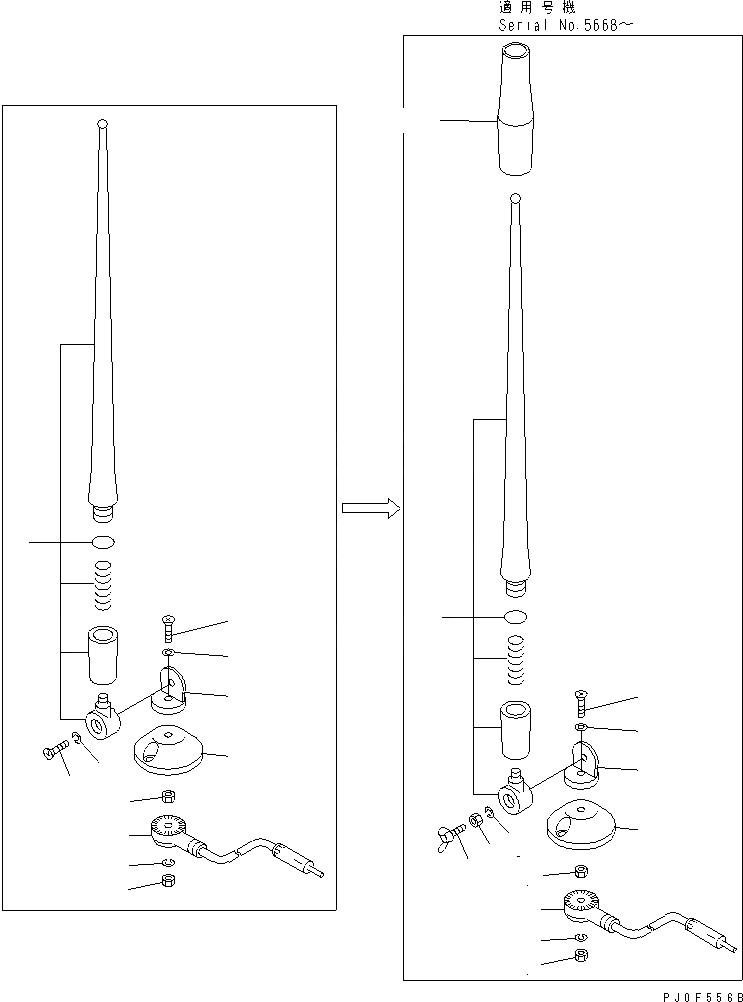 適用号機
Serial No.5668～

PJ0F556B