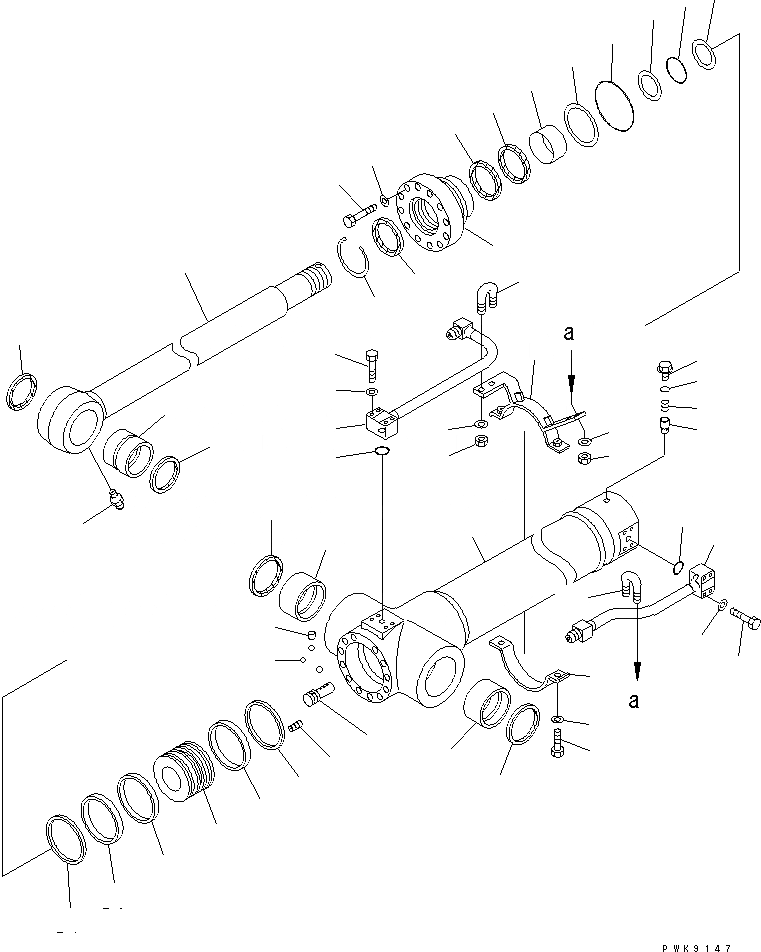 a

a

PWK9147