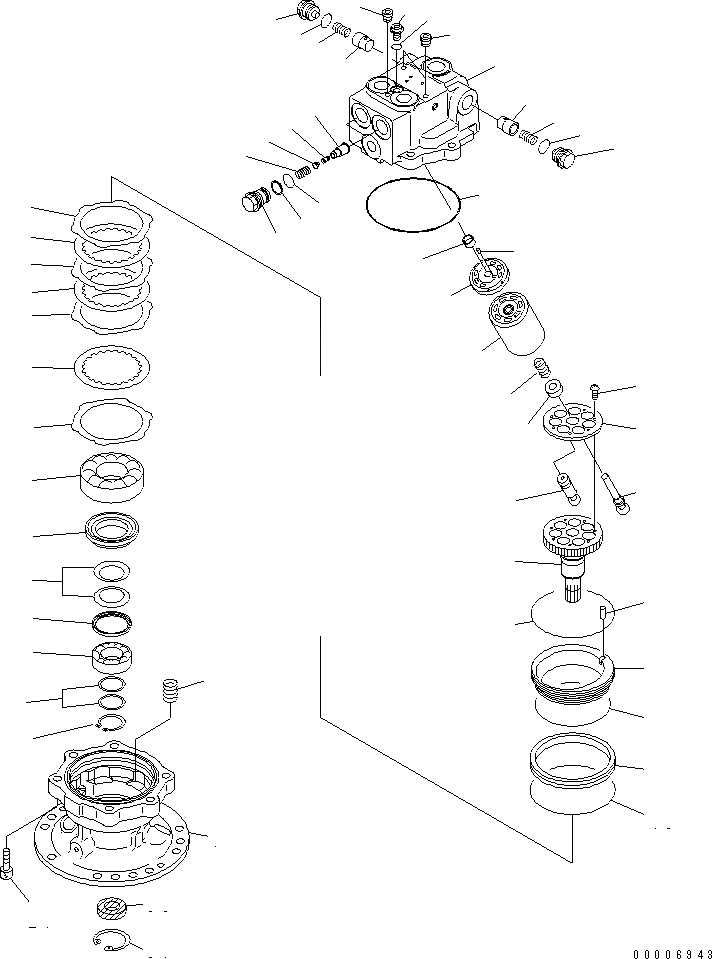 00006943