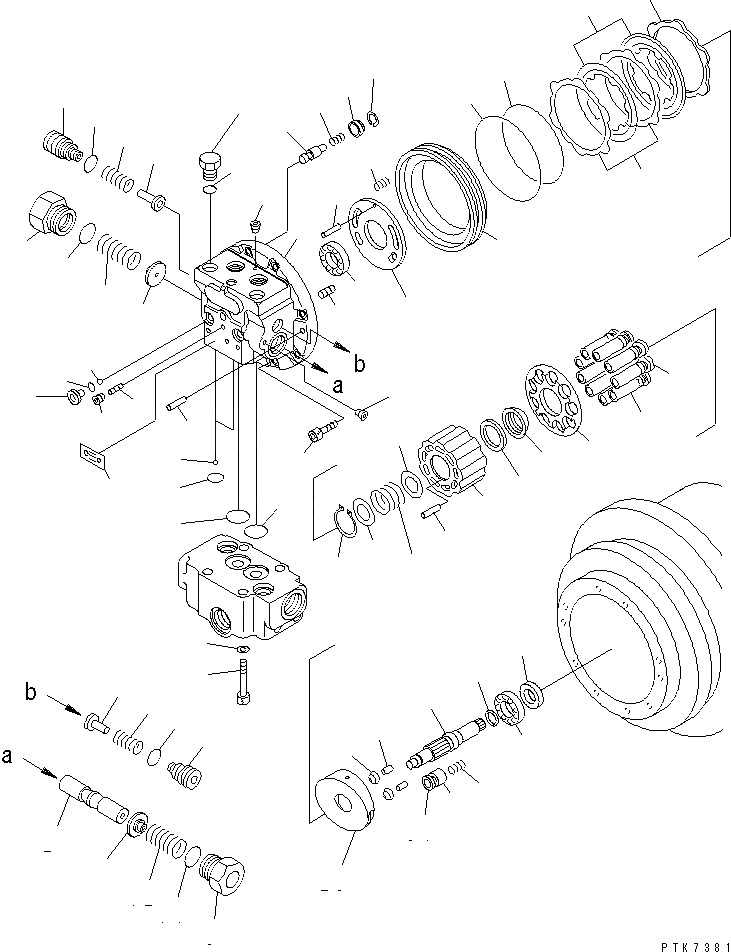 b
a
b
a
PTK7381