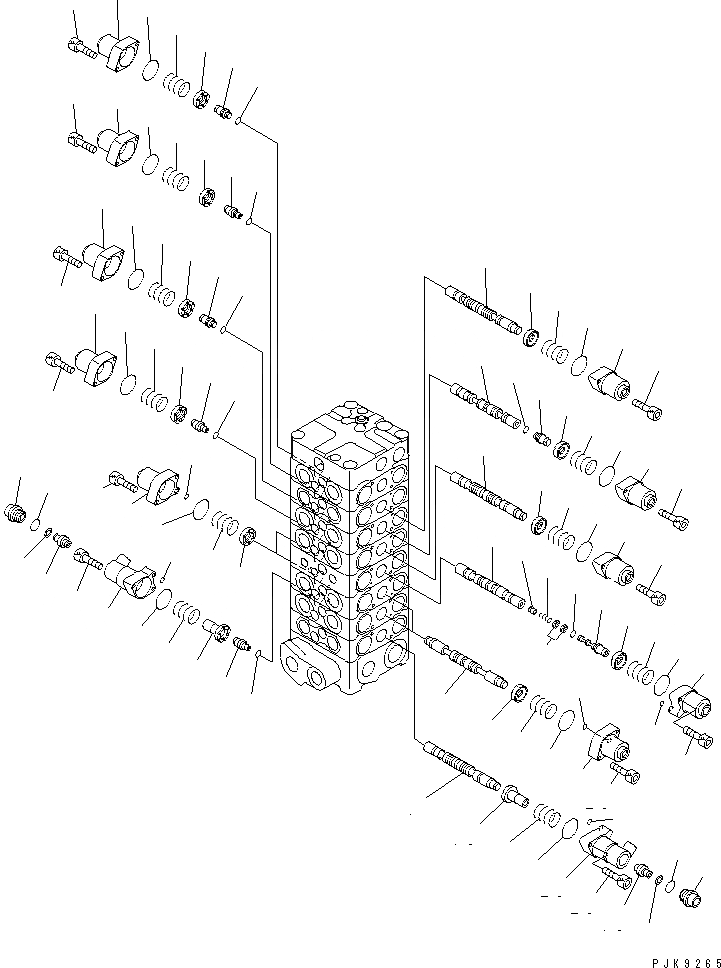 PJK9265