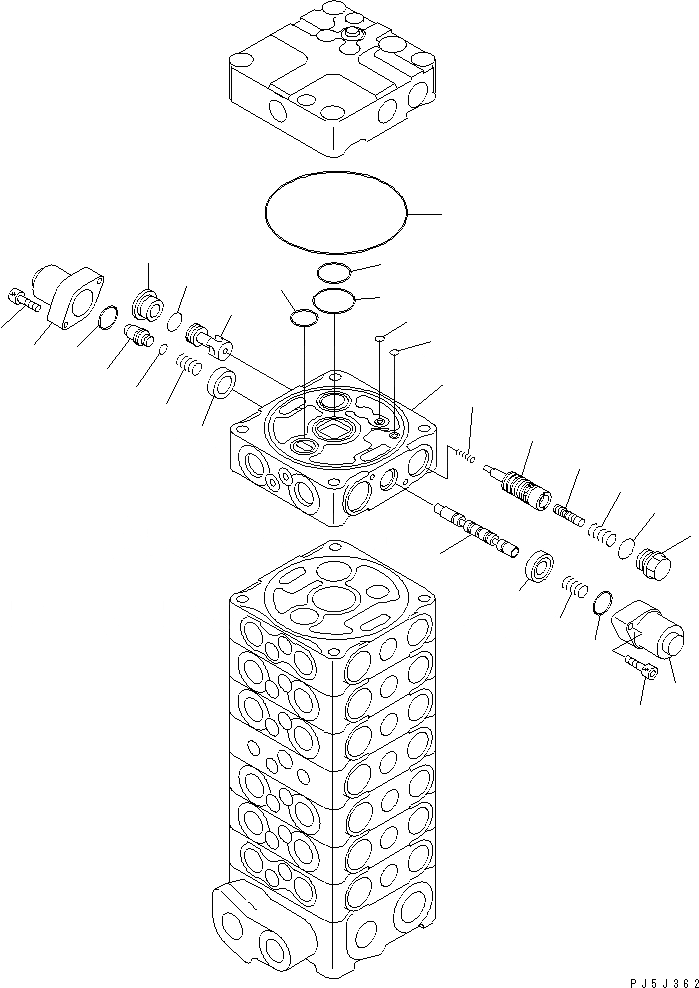 PJ5J362