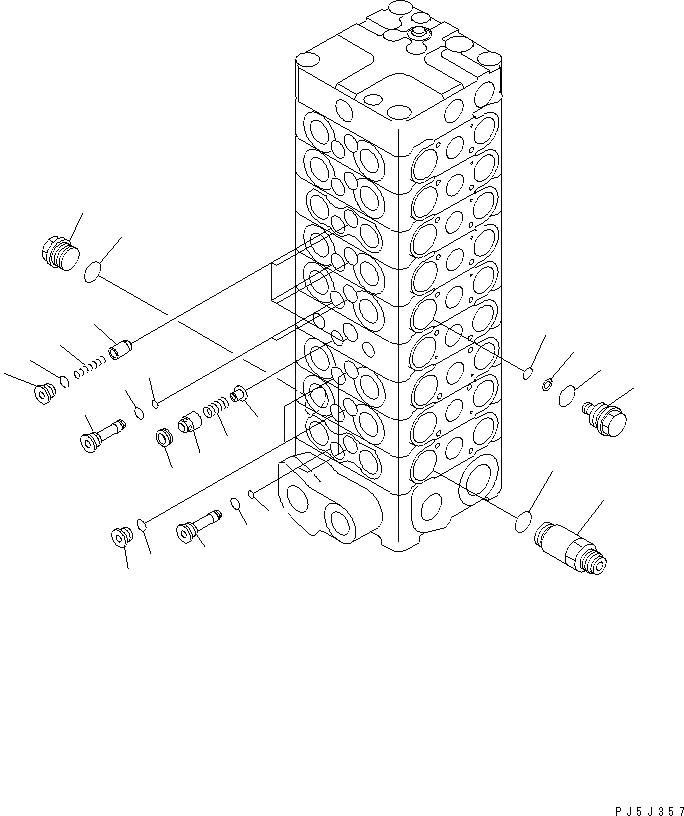 PJ5J357