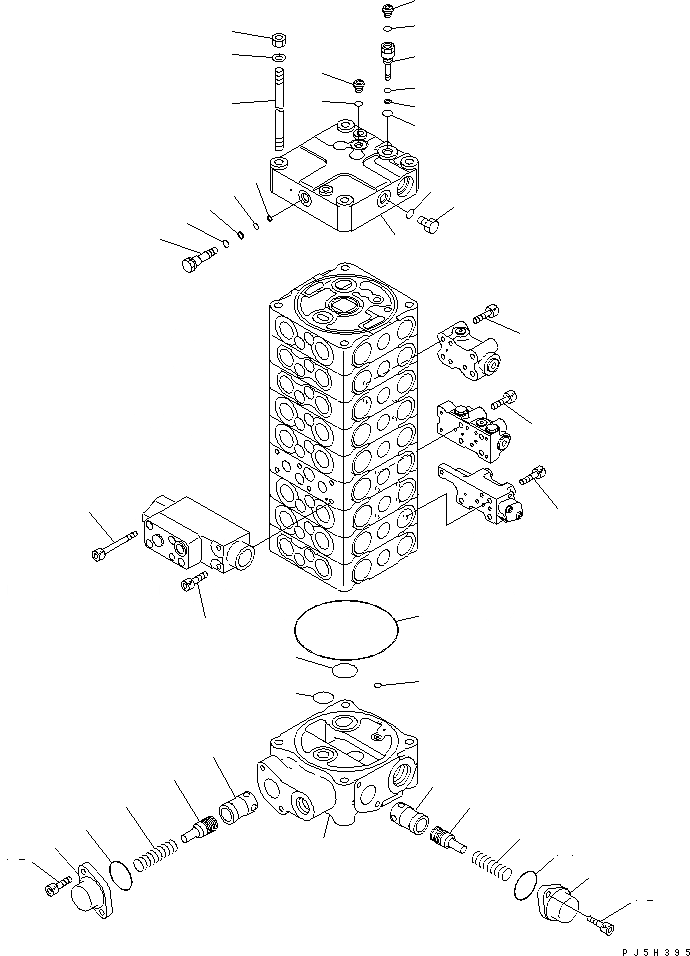 PJ5H395