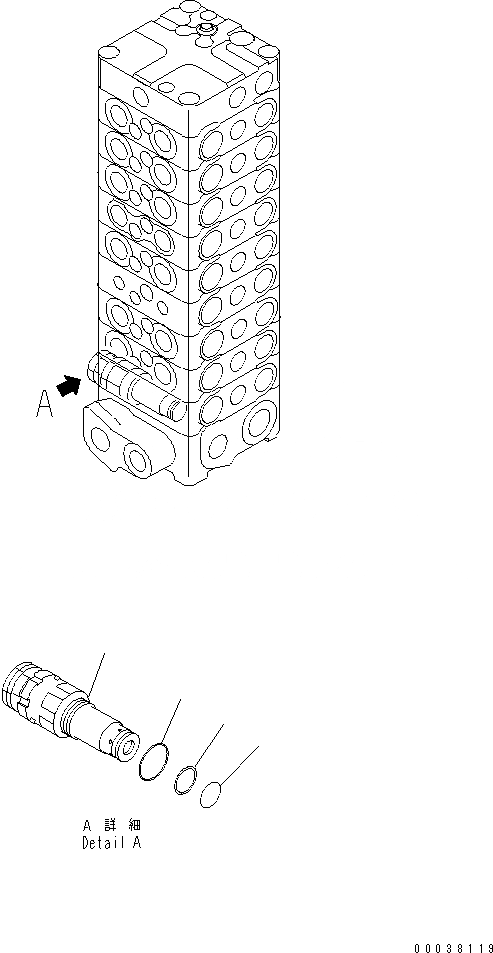 A

A 詳 細
Detail A

00038119