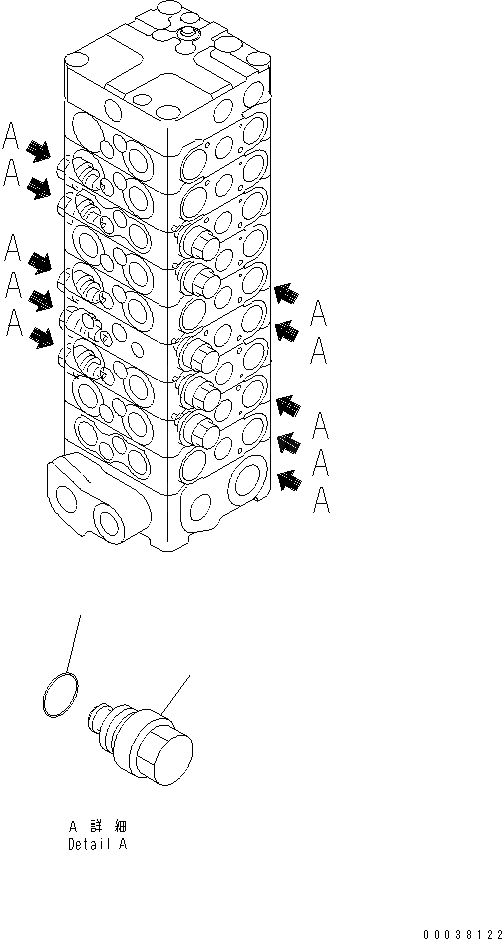 A
A
A
A
A
A
A
A
A
A

A 詳 細
Detail A

00038122