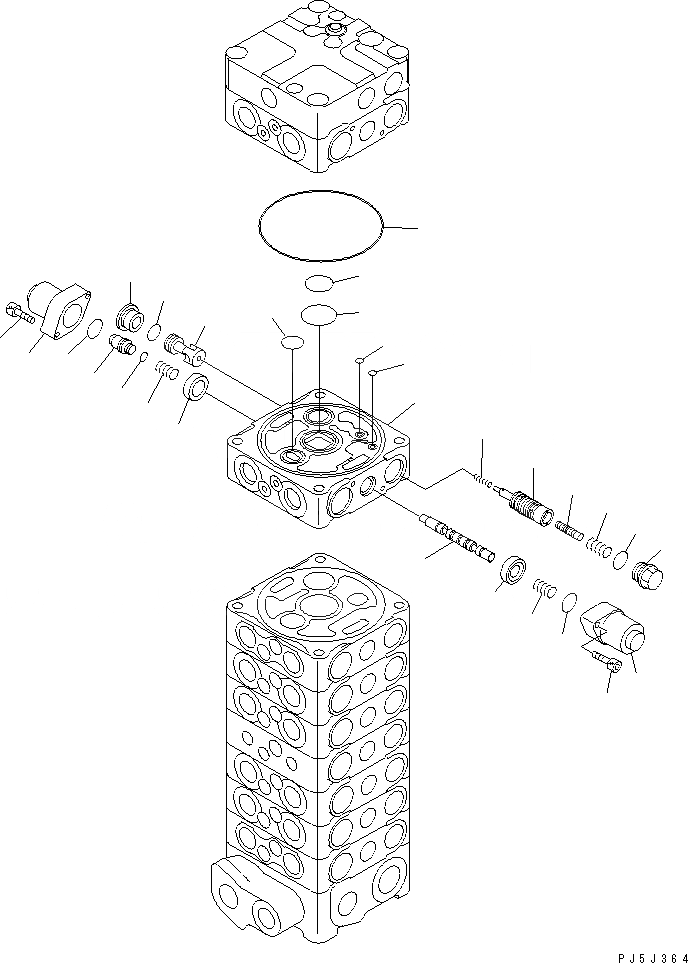 PJ5J364