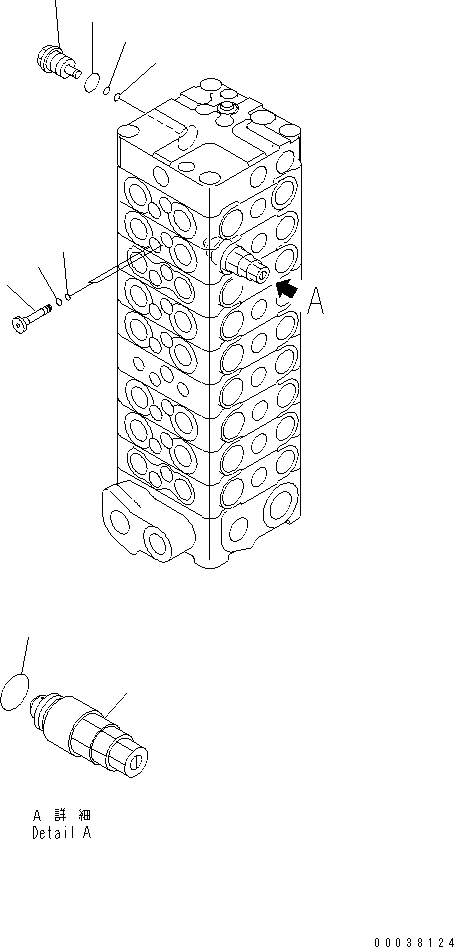 A

A 詳 細
Detail A

00038124