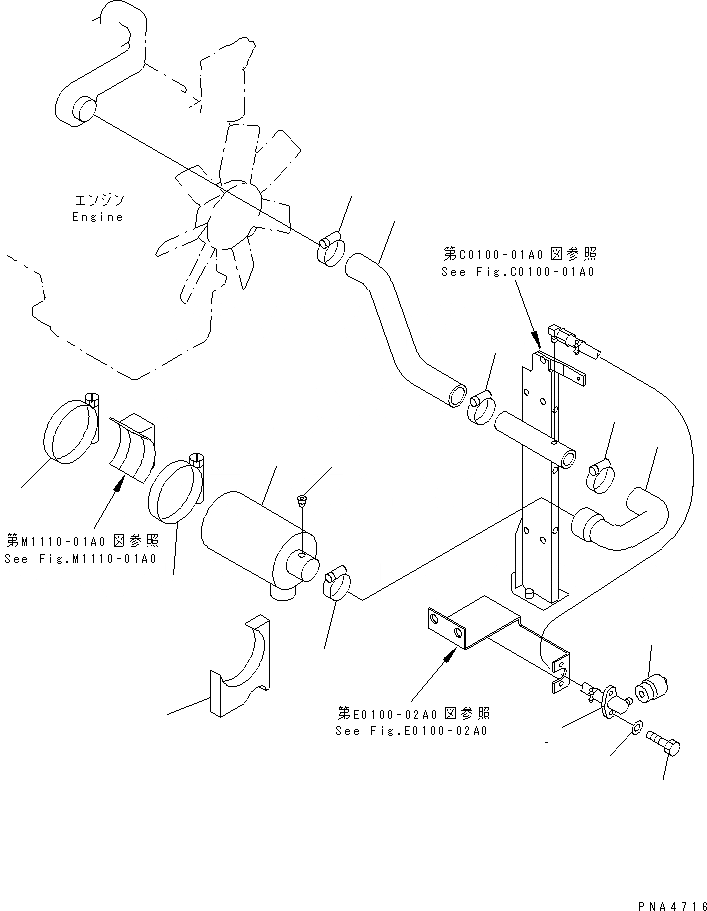 エンジン
Engine

第C0100-01A0 図参照
See Fig.C0100-01A0

第M1110-01A0 図参照
See Fig.M1110-01A0

第E0100-02A0 図参照
See Fig.E0100-02A0

PNA4716