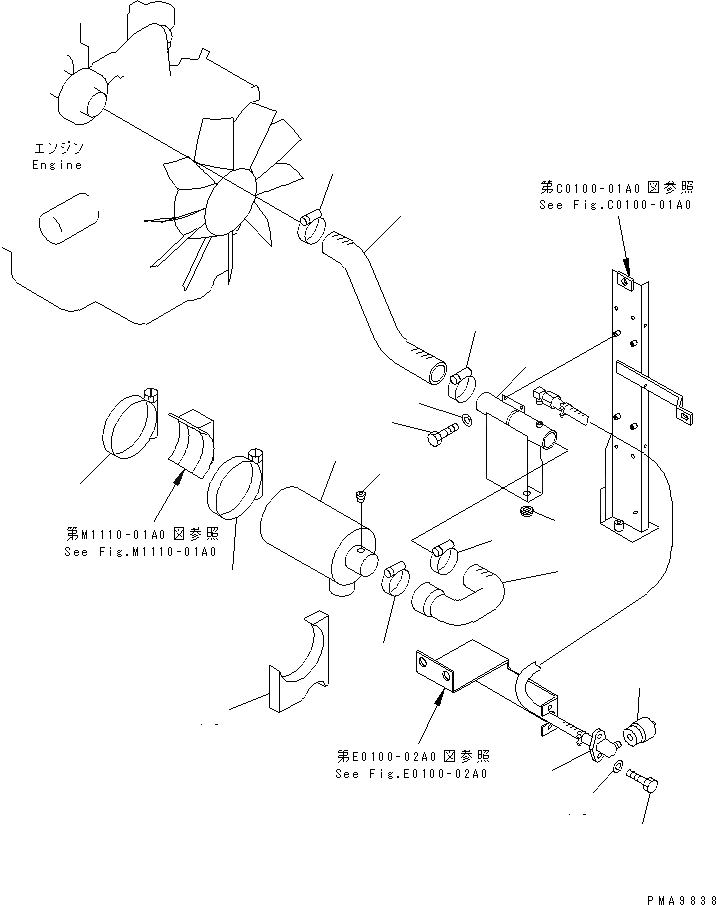 エンジン
Engine

第C0100-01A0 図参照
See Fig.C0100-01A0

第M1110-01A0 図参照
See Fig.M1110-01A0

第E0100-02A0 図参照
See Fig.E0100-02A0

PMA9838