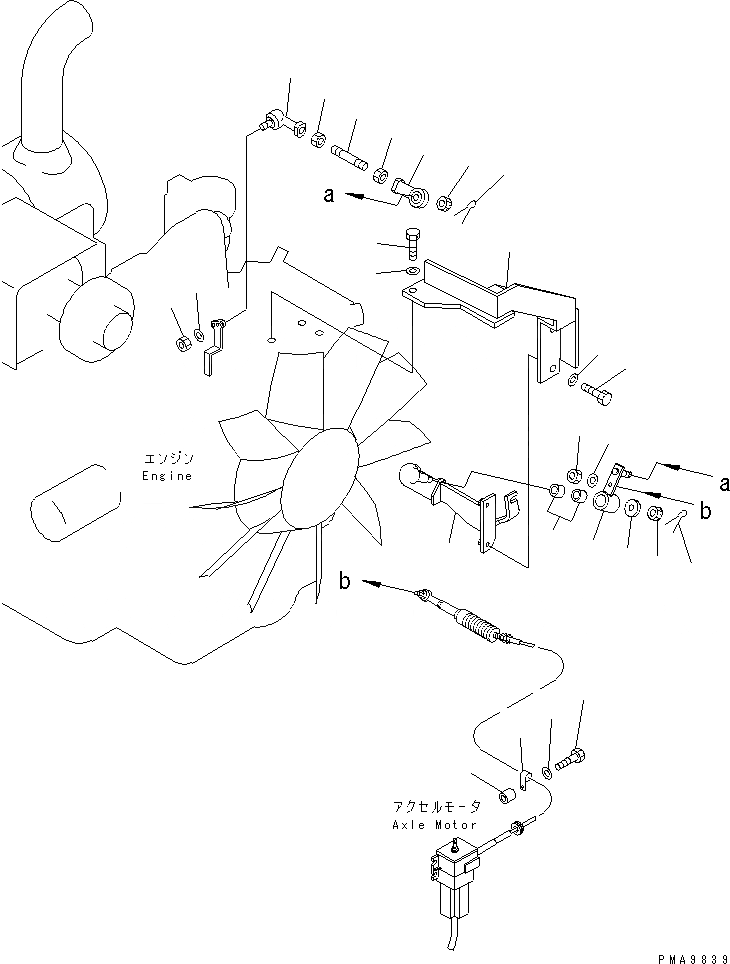 a

エンジン
Engine

a

b

b

アクセルモータ
Axle Motor

PMA9839