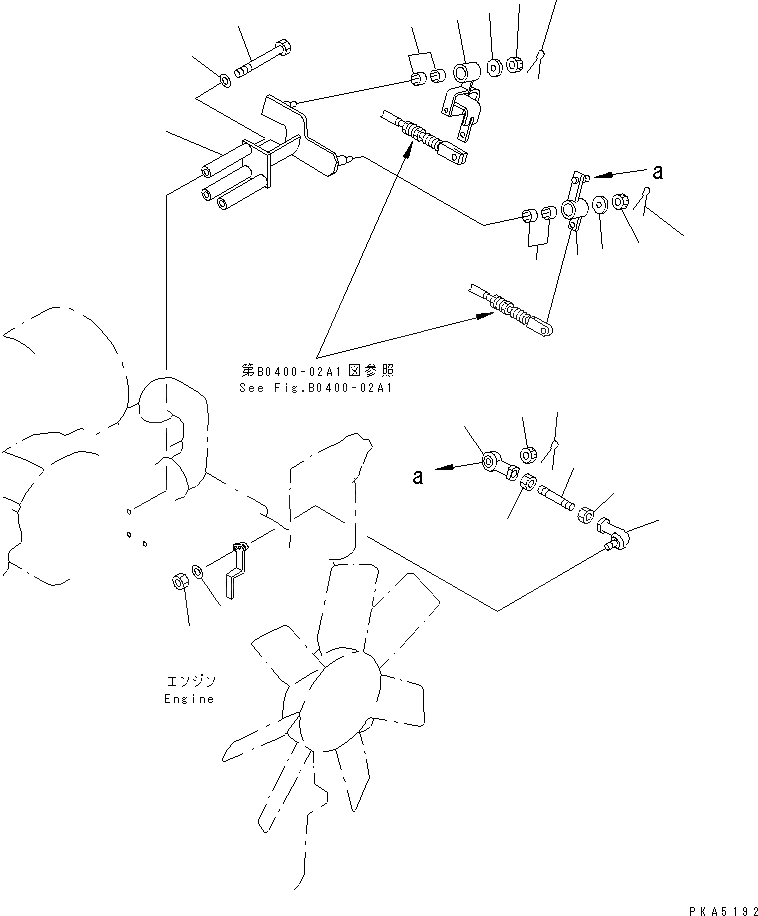 a

第B0400-02A1図参照
See Fig.B0400-02A1

a

エンジン
Engine

PKA5192