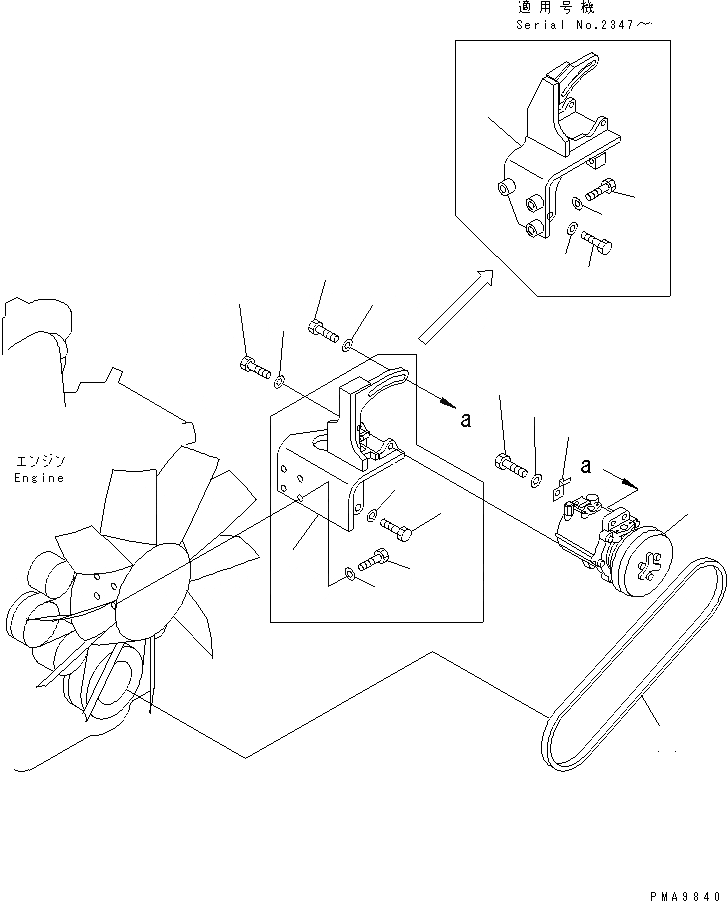 適用号機
Serial No.2347～

a

a

エンジン
Engine

PMA9840