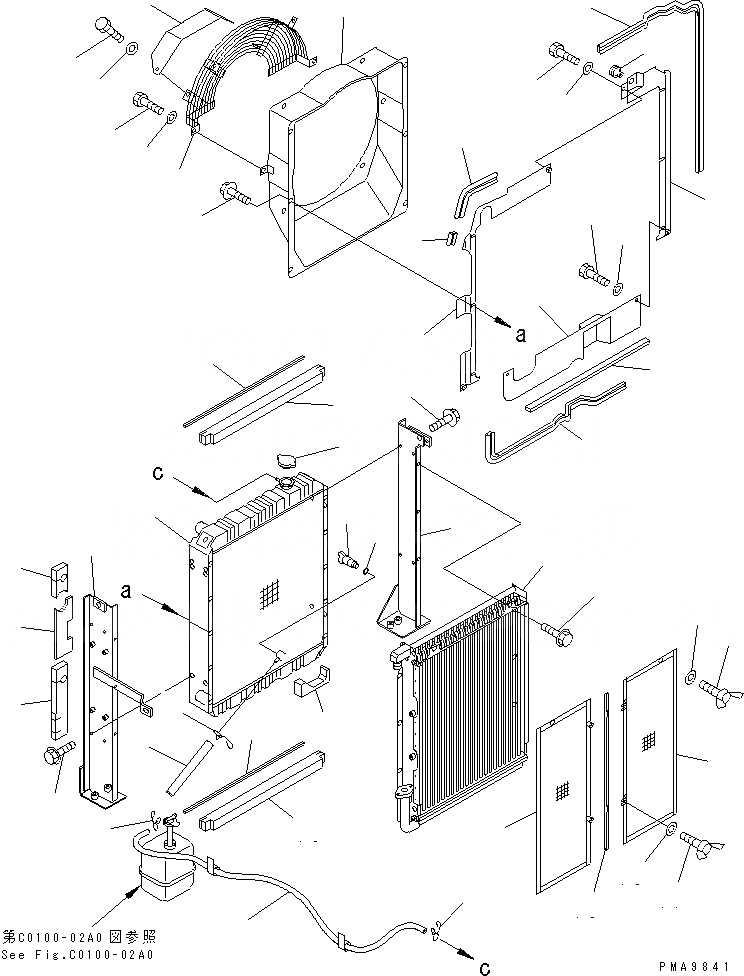 a

c

a

第C0100-02A0 図参照
See Fig.C0100-02A0

c

PMA9841