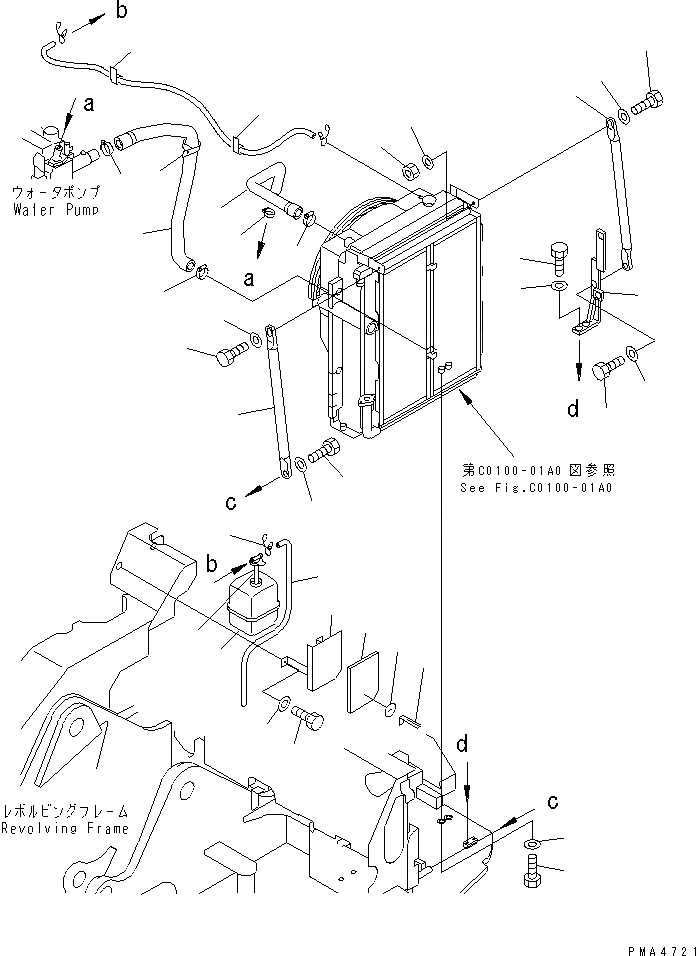 b
a
ウォータポンプ
Water Pump
a
d
第C0100-01A0 図参照
See Fig.C0100-01A0
c
b
d
c
レボルビングフレーム
Revolving Frame
PMA4721