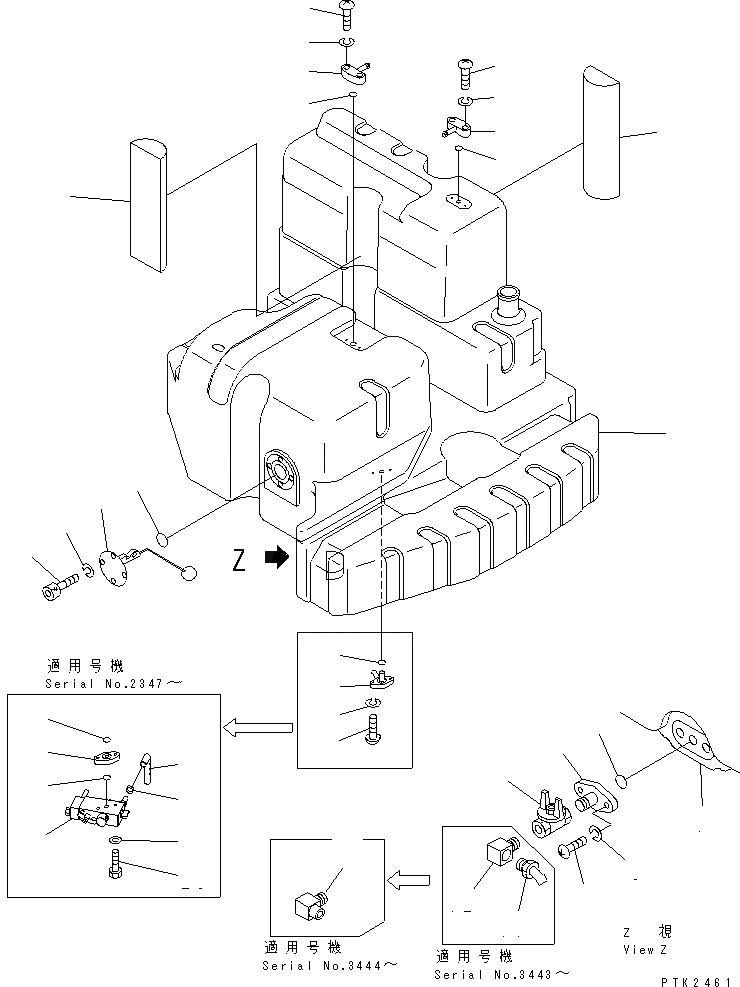 Z

適用号機
Serial No.2347～

適用号機
Serial No.3444～

適用号機
Serial No.3443～

Z 視
View Z

PTK2461