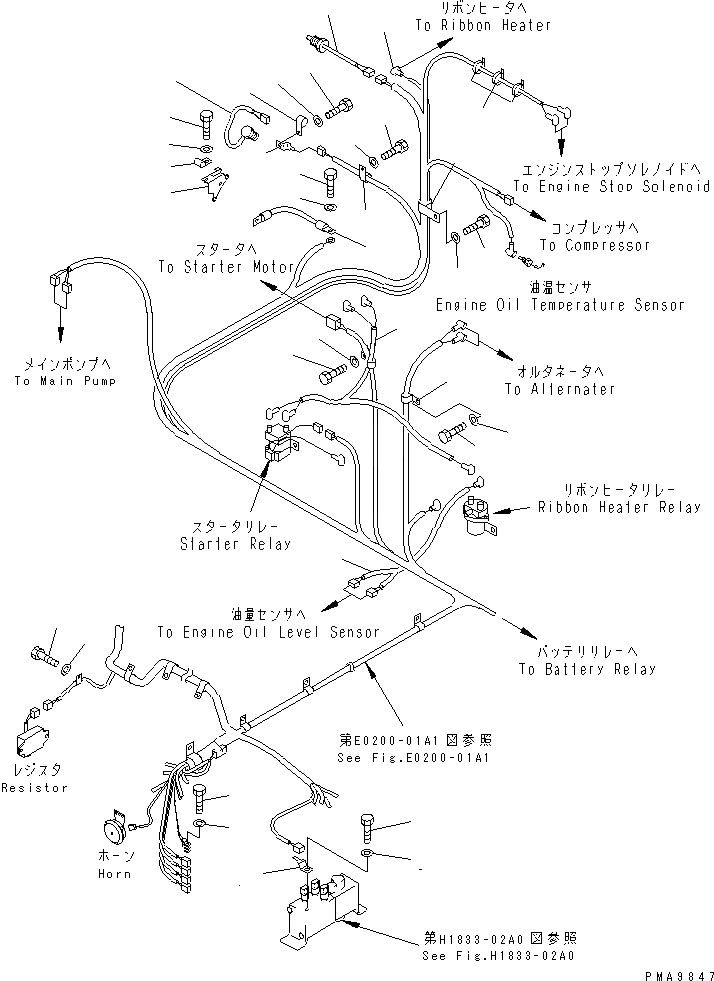 リボンヒータへ
To Ribbon Heater

エンジンストップソレノイドへ
To Engine Stop Solenoid

コンプレッサへ
To Compressor

スタータへ
To Starter Motor

油温センサ
Engine Oil Temperature Sensor

メインポンプへ
To Main Pump

オルタネータへ
To Alternater

リボンヒータリレー
Ribbon Heater Relay

スタータリレー
Starter Relay

油量センサへ
To Engine Oil Level Sensor

バッテリリレーへ
To Battery Relay

第E0200-01A1図参照
See Fig.E0200-01A1

レジスタ
Resistor

ホーン
Horn

第H1833-02A0図参照
See Fig.H1833-02A0

PMA9847