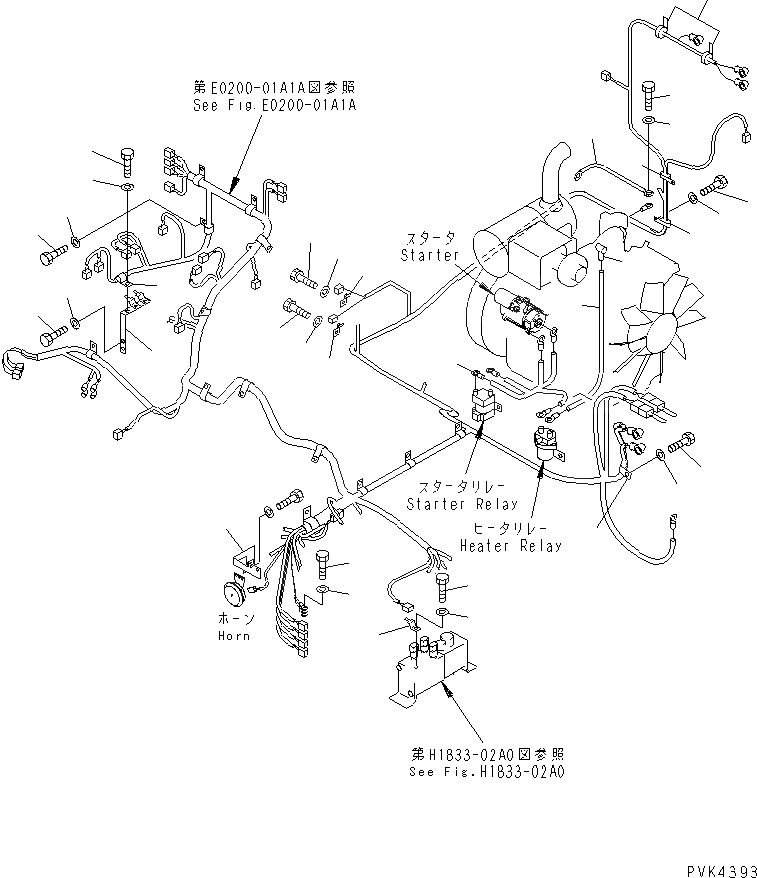 第E0200-01A1A図参照
See Fig.E0200-01A1A

スタータ
Starter

スタータリレー
Starter Relay

ヒータリレー
Heater Relay

ホーン
Horn

第H1833-02A0図参照
See Fig.H1833-02A0

PVK4393