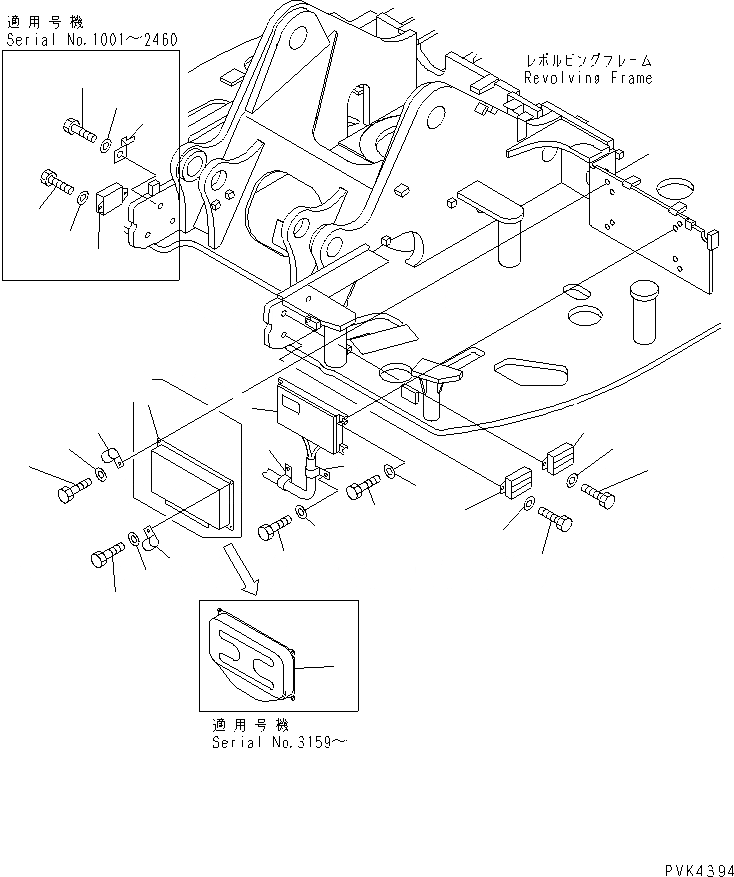 適用号機
Serial No.1001~2460

レボルビングフレーム
Revolving Frame

適用号機
Serial No.3159~

PVK4394