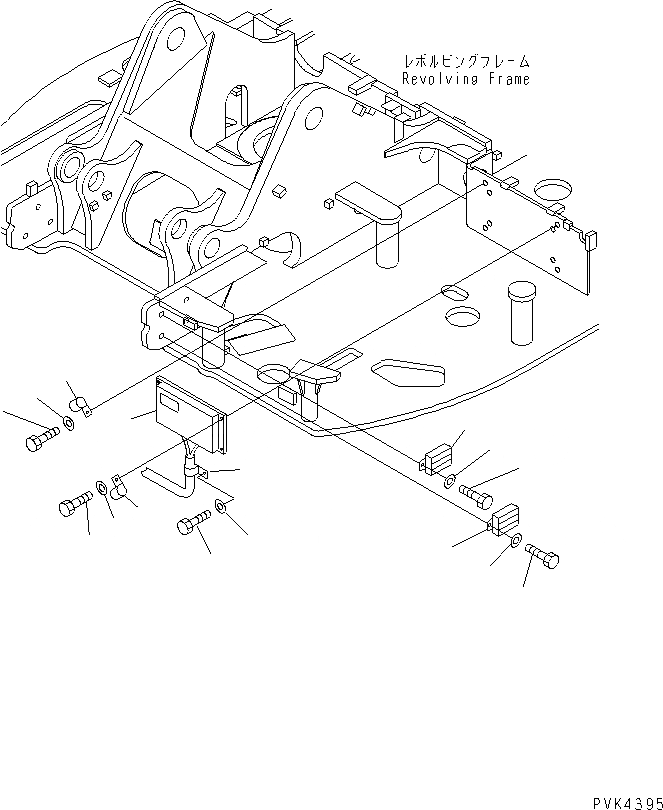 レボルビングフレーム
Revolving Frame

PVK4395