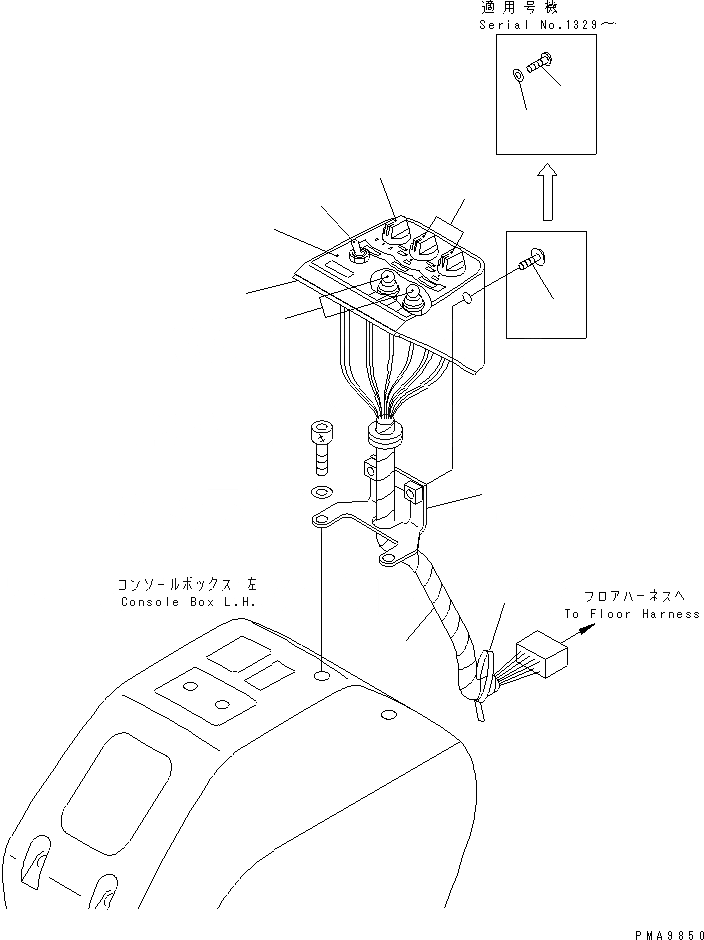 適用号機
Serial No.1329～

コンソールボックス 左
Console Box L.H.

フロアハーネスへ
To Floor Harness

PMA9850