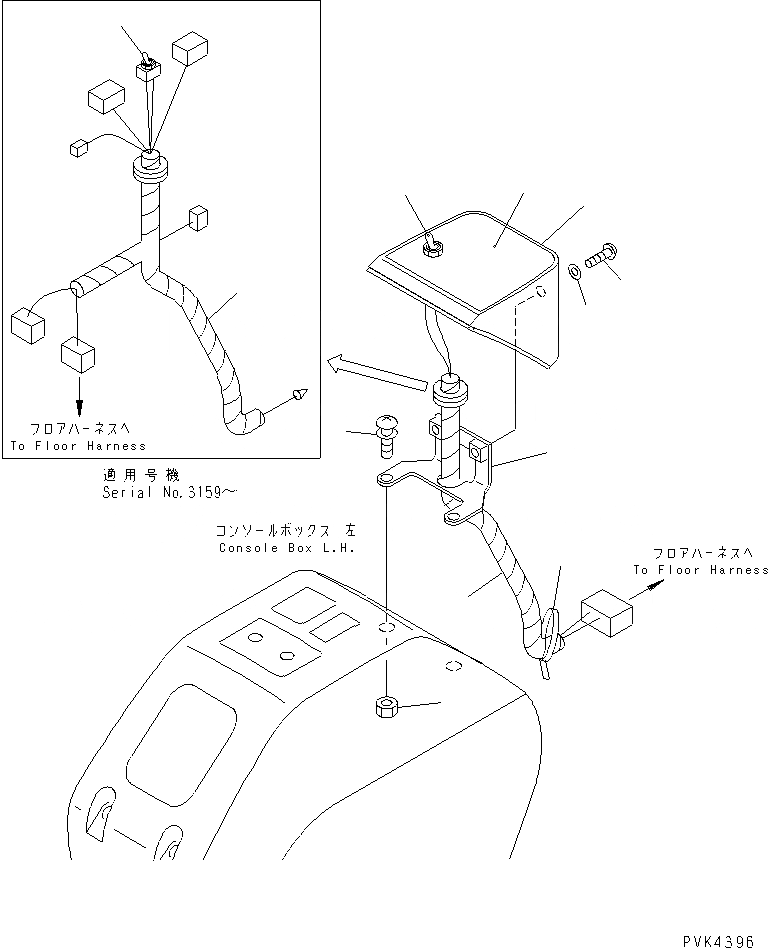 フロアハーネスへ
To Floor Harness

適用号機
Serial No.3159~

コンソールボックス 左
Console Box L.H.

フロアハーネスへ
To Floor Harness

PVK4396