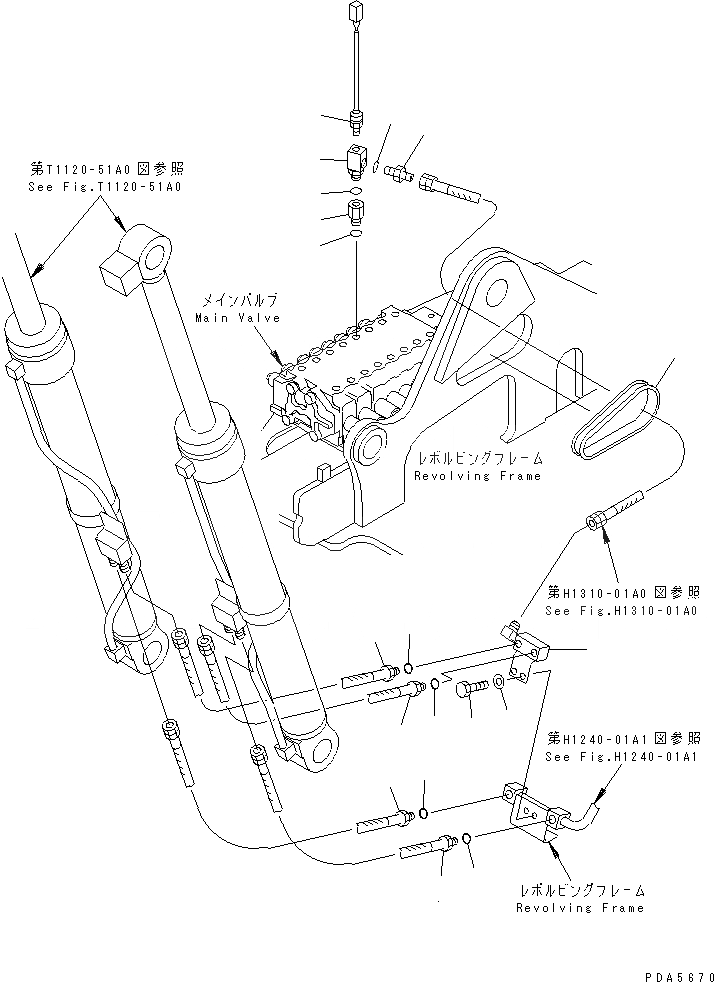 第T1120-51A0 図参照
See Fig.T1120-51A0

メインバルブ
Main Valve

レボルビングフレーム
Revolving Frame

第H1310-01A0 図参照
See Fig.H1310-01A0

第H1240-01A1 図参照
See Fig.H1240-01A1

レボルビングフレーム
Revolving Frame

PDA5670