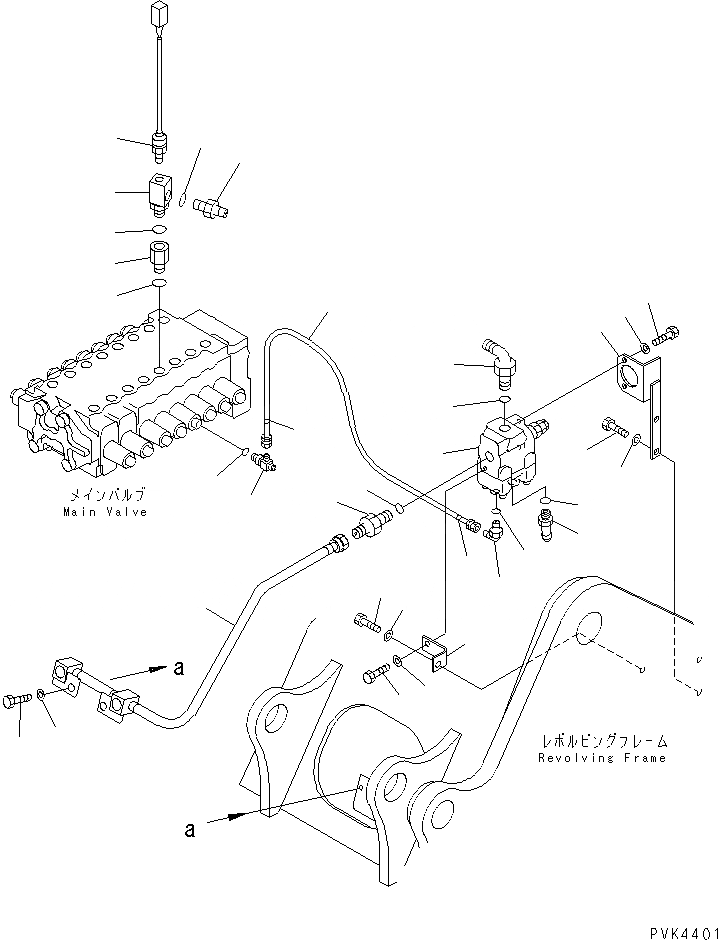 メインバルブ
Main Valve

a

レボルビングフレーム
Revolving Frame

a

PVK4401