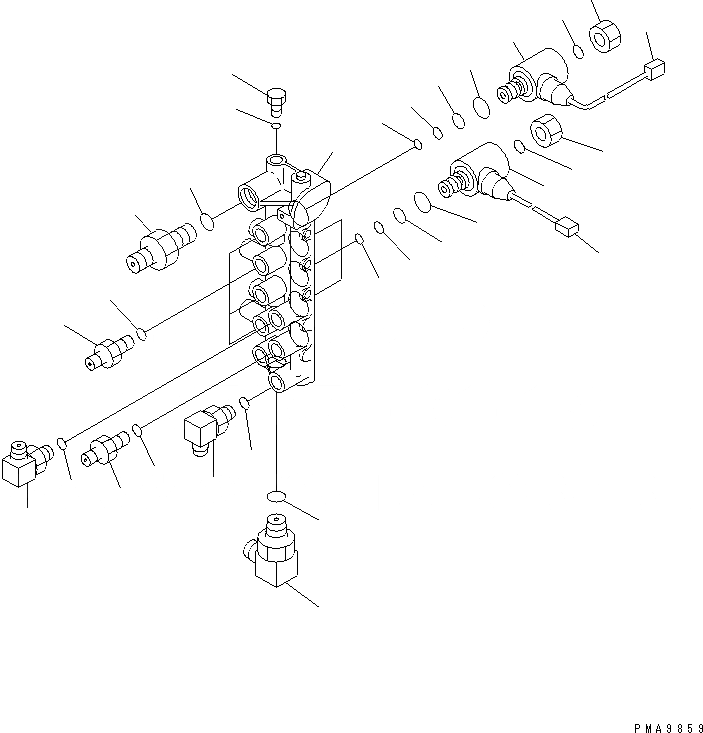 PMA9859