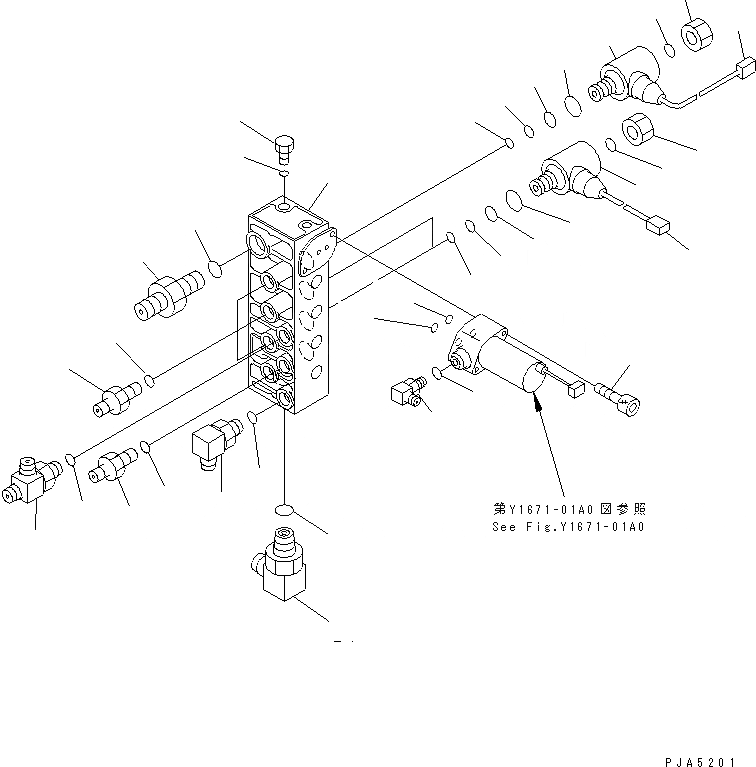 第Y1671-01A0図参照
See Fig.Y1671-01A0

PJA5201