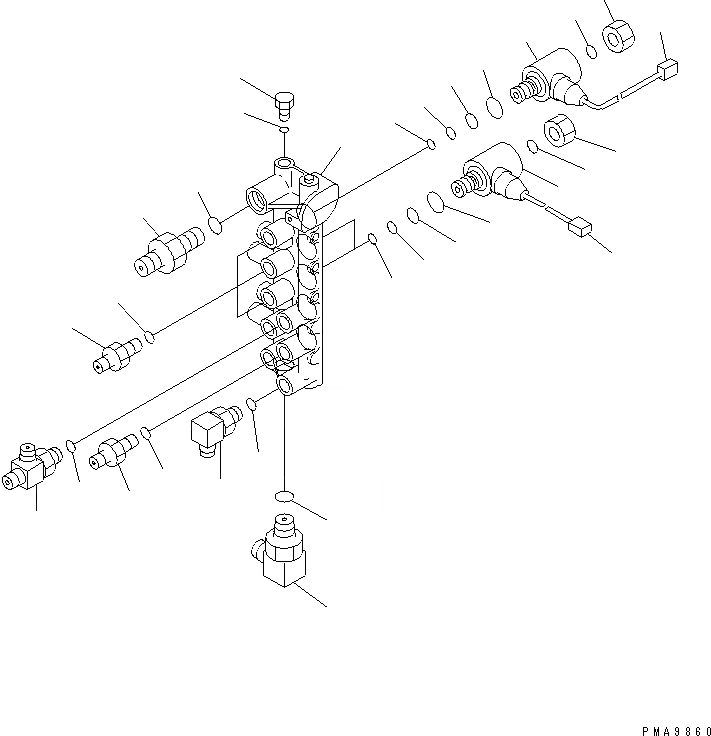 PMA9860