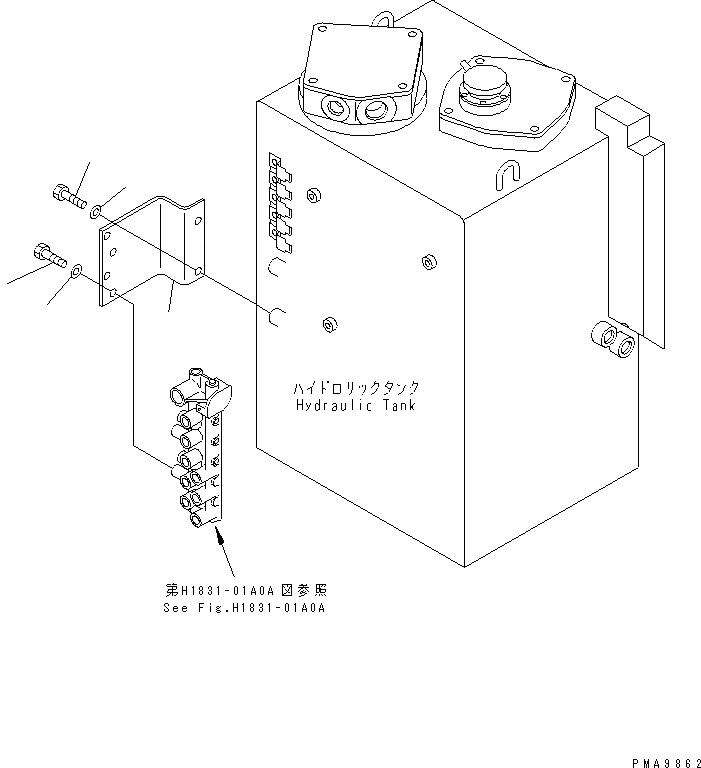 ハイドロリックタンク
Hydraulic Tank

第H1831-01A0A図参照
See Fig.H1831-01A0A

PMA9862