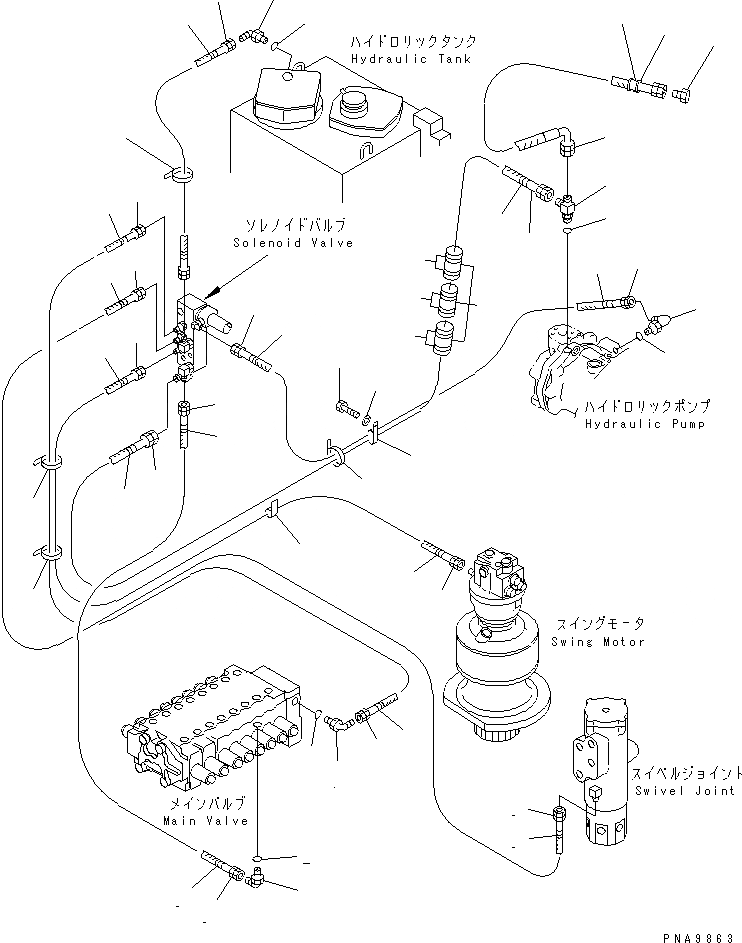 ハイドロリックタンク
Hydraulic Tank

ソレノイドバルブ
Solenoid Valve

ハイドロリックポンプ
Hydraulic Pump

スイングモータ
Swing Motor

スイベルジョイント
Swivel Joint

メインバルブ
Main Valve

PNA9863