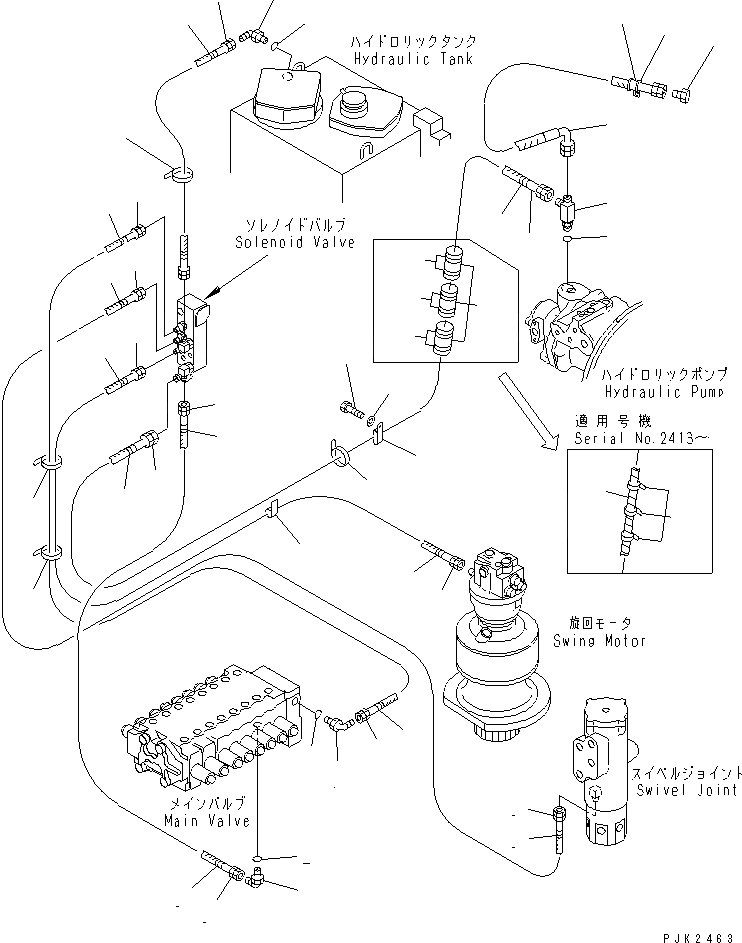 ハイドロリックタンク
Hydraulic Tank

ソレノイドバルブ
Solenoid Valve

ハイドロリックポンプ
Hydraulic Pump

適用号機
Serial No.2413~

旋回モータ
Swing Motor

スイベルジョイント
Swivel Joint

メインバルブ
Main Valve

PJK2463