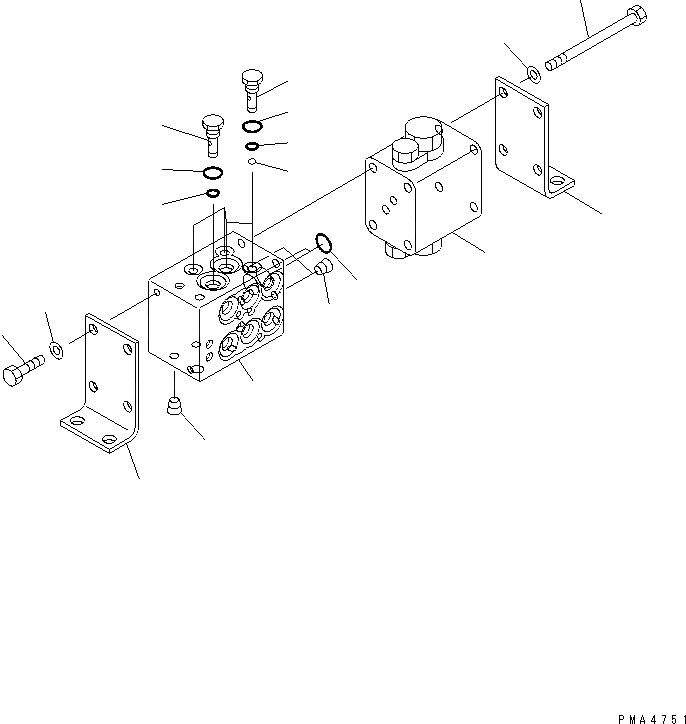 PMA4751