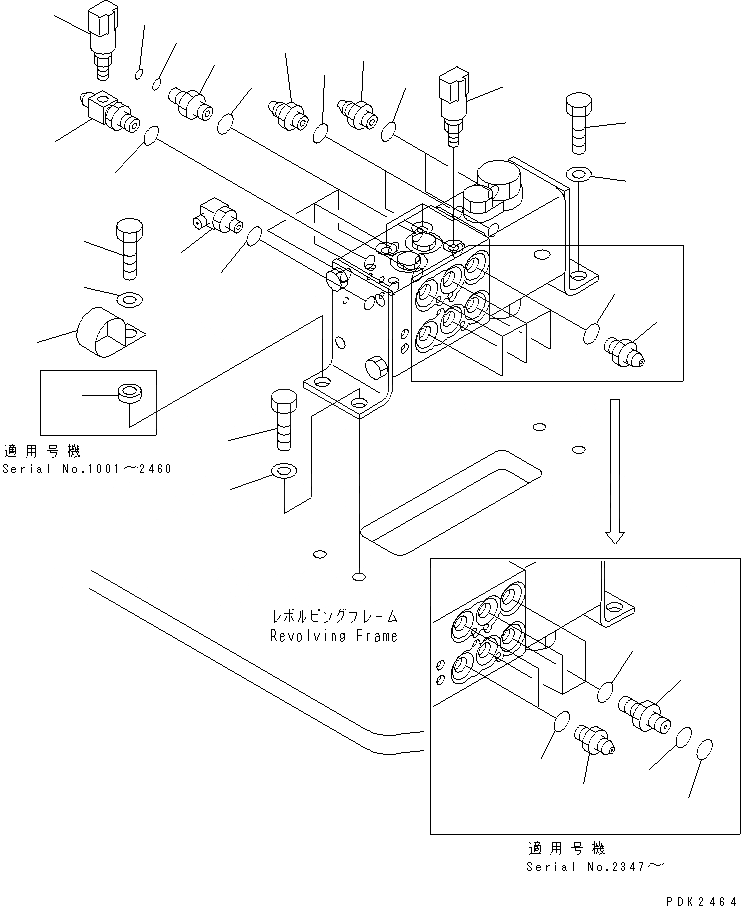 適用号機
Serial No.1001～2460

レボルビングフレーム
Revolving Frame

適用号機
Serial No.2347～

PDK2464