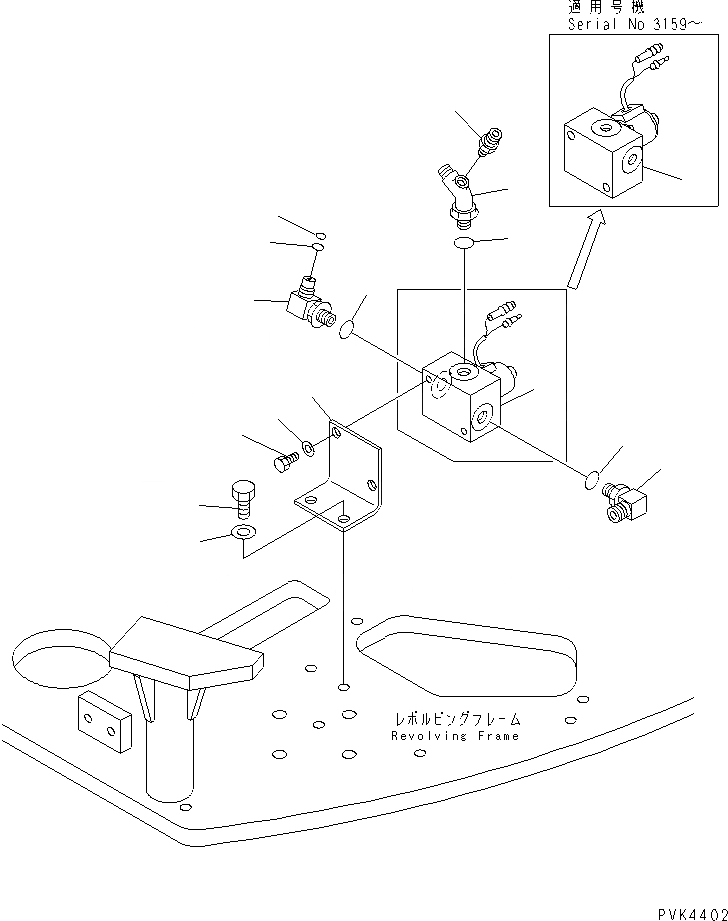 適用号機
Serial No 3159～

レボルビングフレーム
Revolving Frame

PVK4402