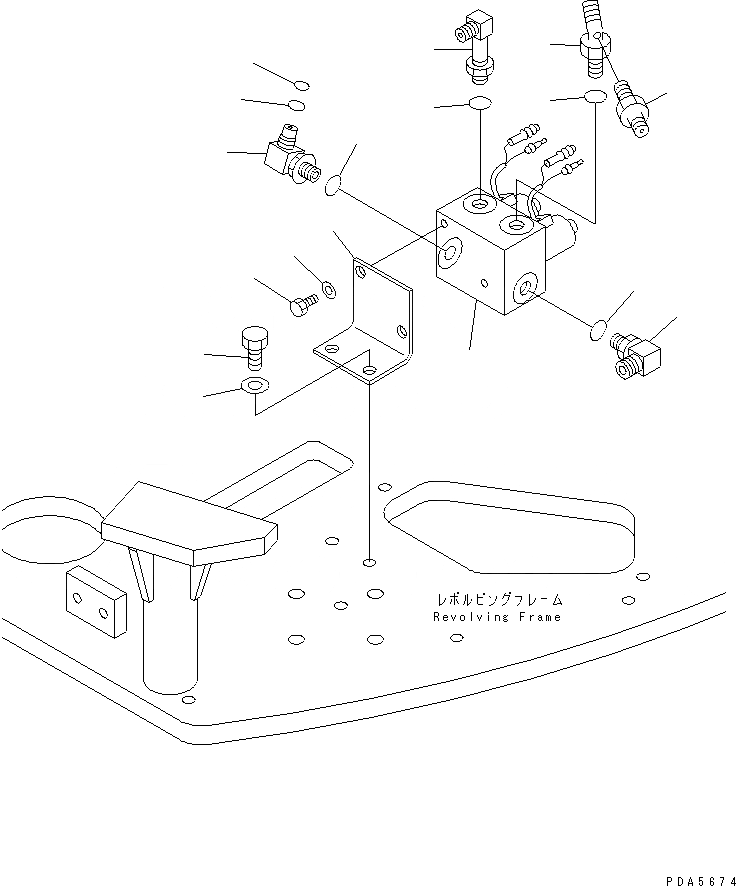 レボルビングフレーム
Revolving Frame

PDA5674