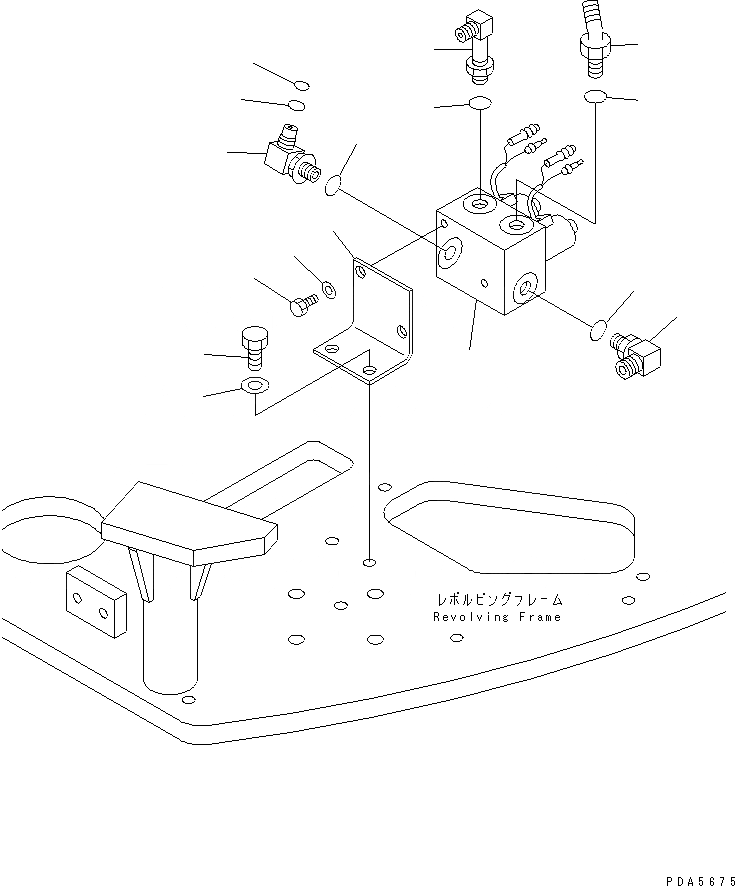 レボルビングフレーム
Revolving Frame

PDA5675