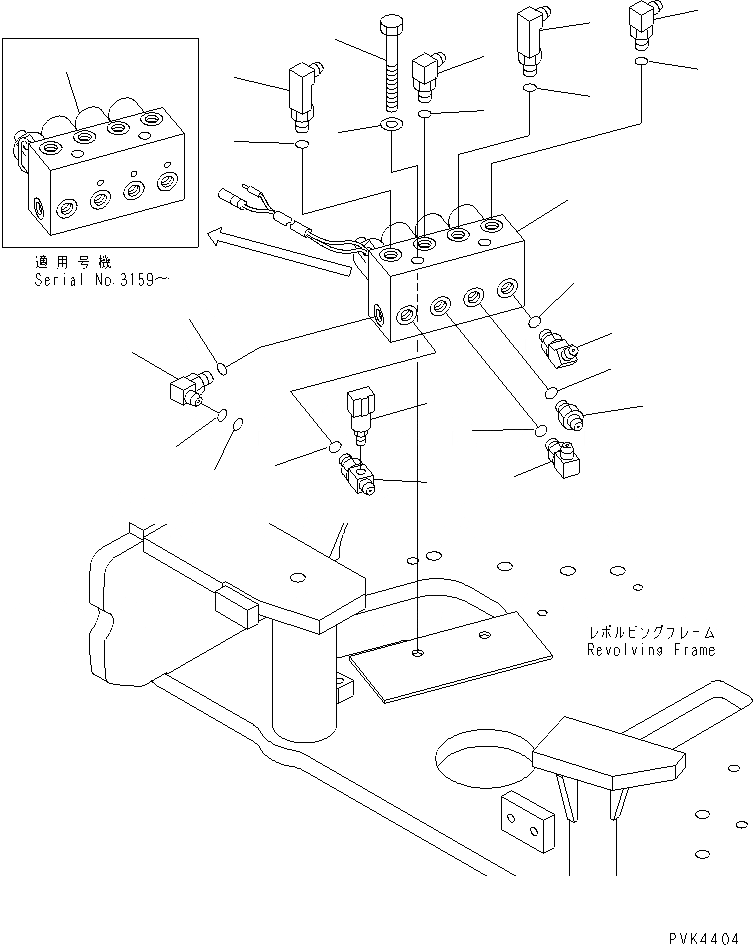 適用号機
Serial No.3159~

レボルビングフレーム
Revolving Frame

PVK4404