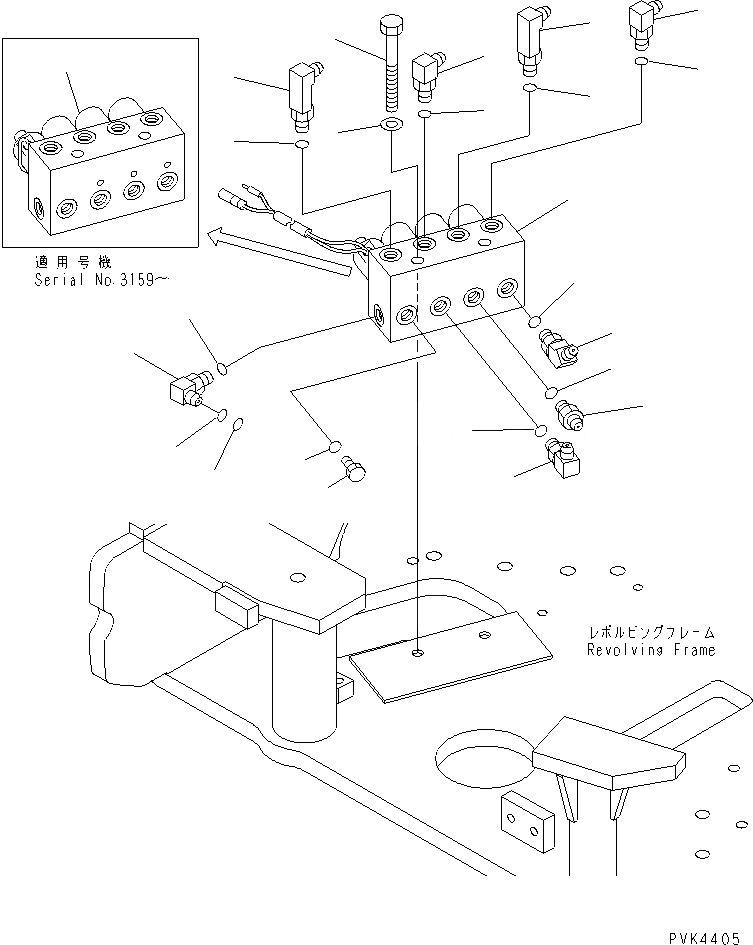 適用号機
Serial No.3159~

レボルビングフレーム
Revolving Frame

PVK4405