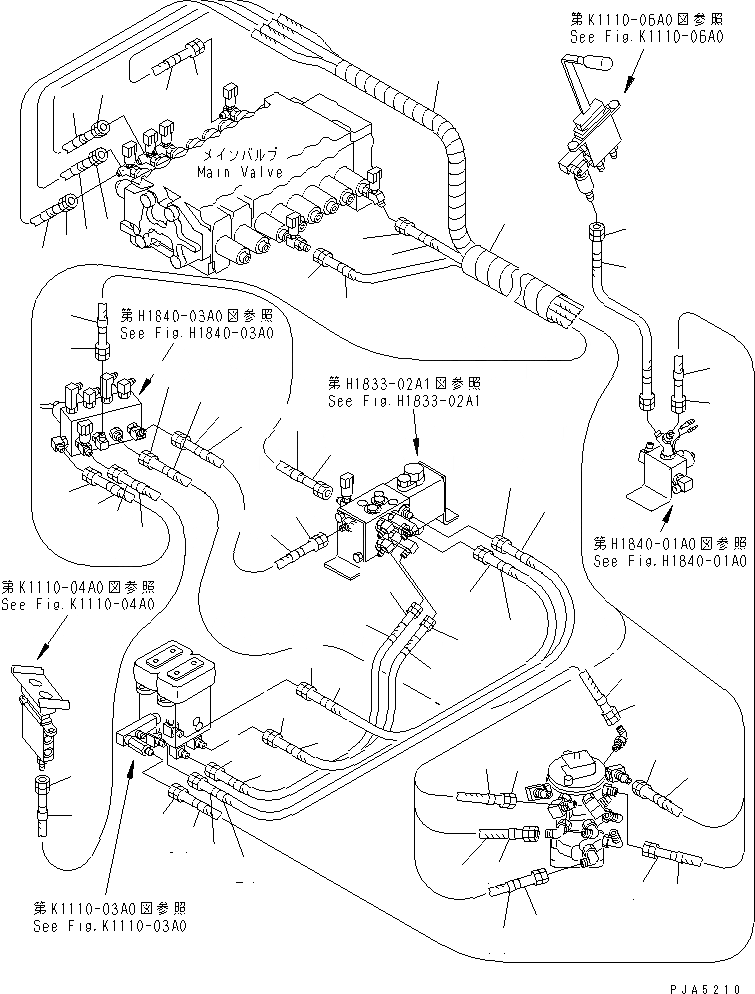 第K1110-06A0図参照
See Fig.K1110-06A0

メインバルブ
Main Valve

第H1840-03A0図参照
See Fig.H1840-03A0

第H1833-02A1図参照
See Fig.H1833-02A1

第H1840-01A0図参照
See Fig.H1840-01A0

第K1110-04A0図参照
See Fig.K1110-04A0

第K1110-03A0図参照
See Fig.K1110-03A0

PJA5210