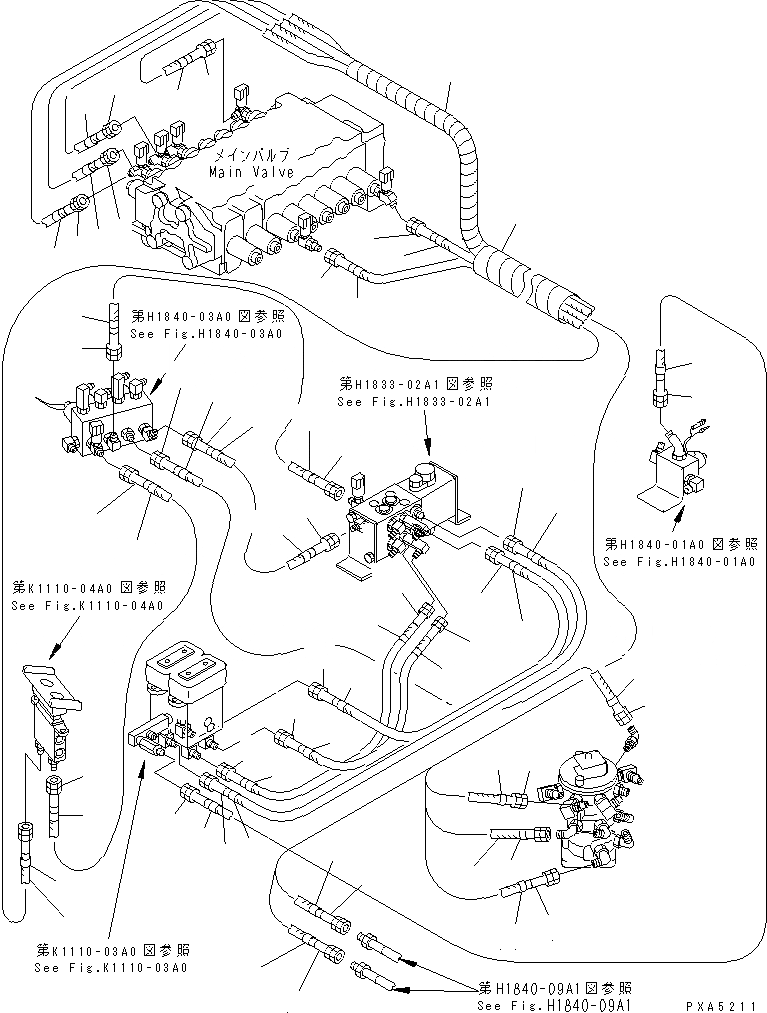 メインバルブ
Main Valve

第H1840-03A0 図参照
See Fig.H1840-03A0

第H1833-02A1 図参照
See Fig.H1833-02A1

第H1840-01A0 図参照
See Fig.H1840-01A0

第K1110-04A0 図参照
See Fig.K1110-04A0

第K1110-03A0 図参照
See Fig.K1110-03A0

第H1840-09A1 図参照
See Fig.H1840-09A1

PXA5211