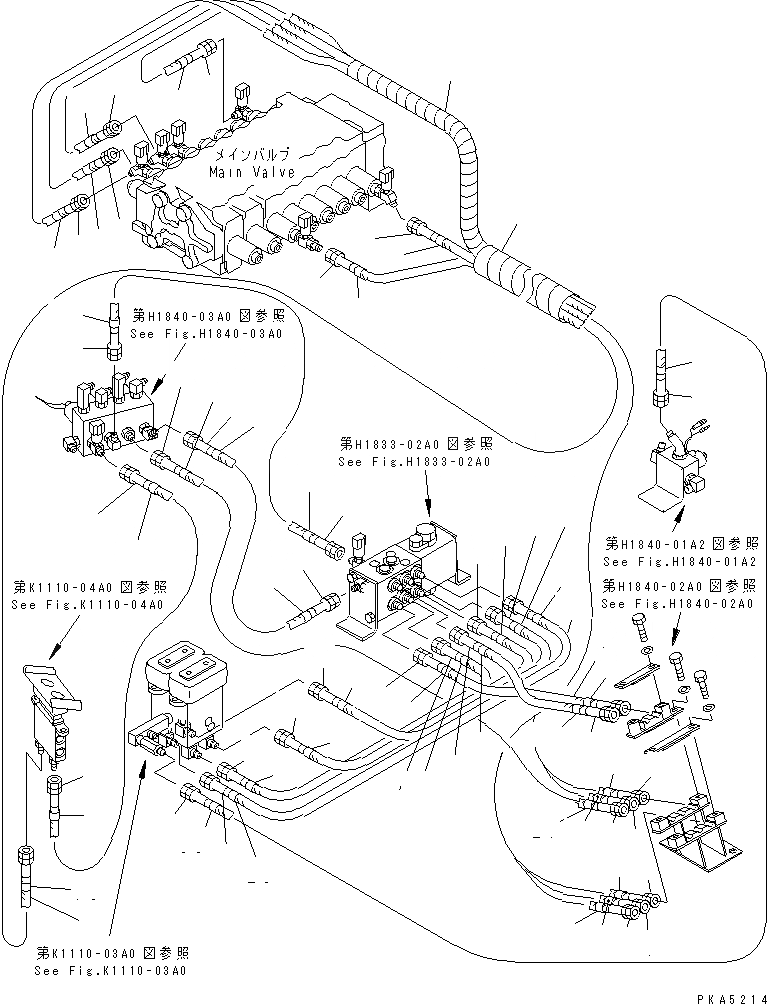 メインバルブ
Main Valve

第H1840-03A0 図参照
See Fig.H1840-03A0

第H1833-02A0 図参照
See Fig.H1833-02A0

第H1840-01A2 図参照
See Fig.H1840-01A2

第H1840-02A0 図参照
See Fig.H1840-02A0

第K1110-04A0 図参照
See Fig.K1110-04A0

第K1110-03A0 図参照
See Fig.K1110-03A0

PKA5214