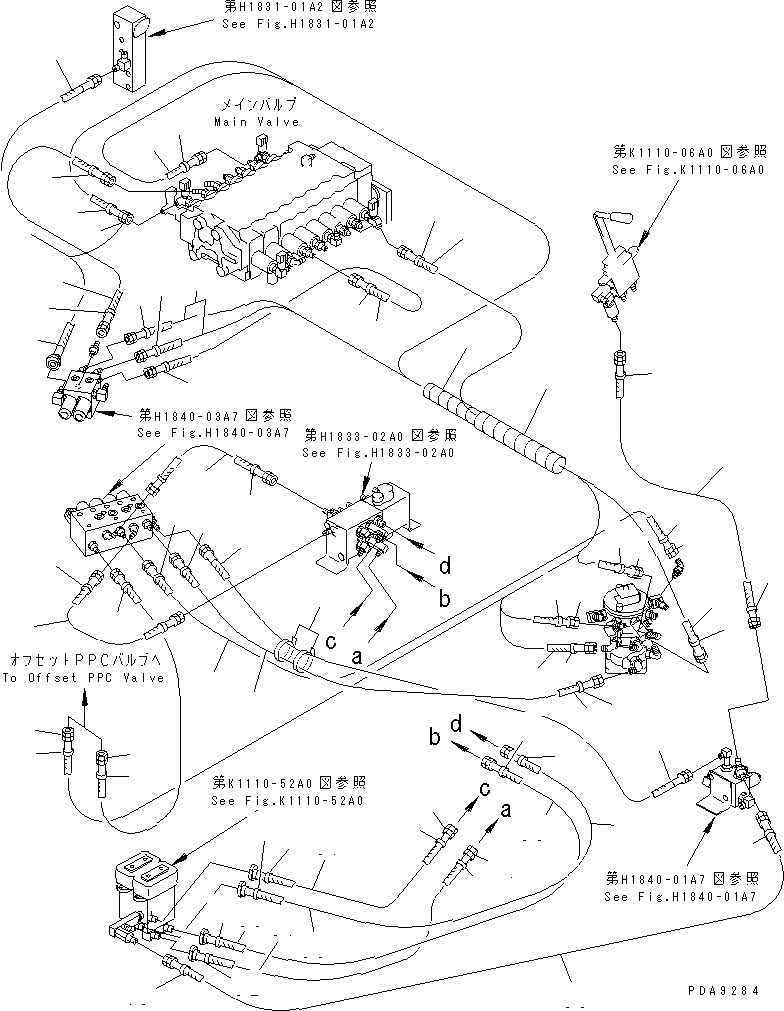 第H1831-01A2 図参照
See Fig.H1831-01A2

メインバルブ
Main Valve

第K1110-06A0 図参照
See Fig.K1110-06A0

第H1840-03A7 図参照
See Fig.H1840-03A7

第H1833-02A0 図参照
See Fig.H1833-02A0

d

b

c

a

オフセットPPCバルブへ
To Offset PPC Valve

b d

c

a

第K1110-52A0 図参照
See Fig.K1110-52A0

第H1840-01A7 図参照
See Fig.H1840-01A7

PDA9284