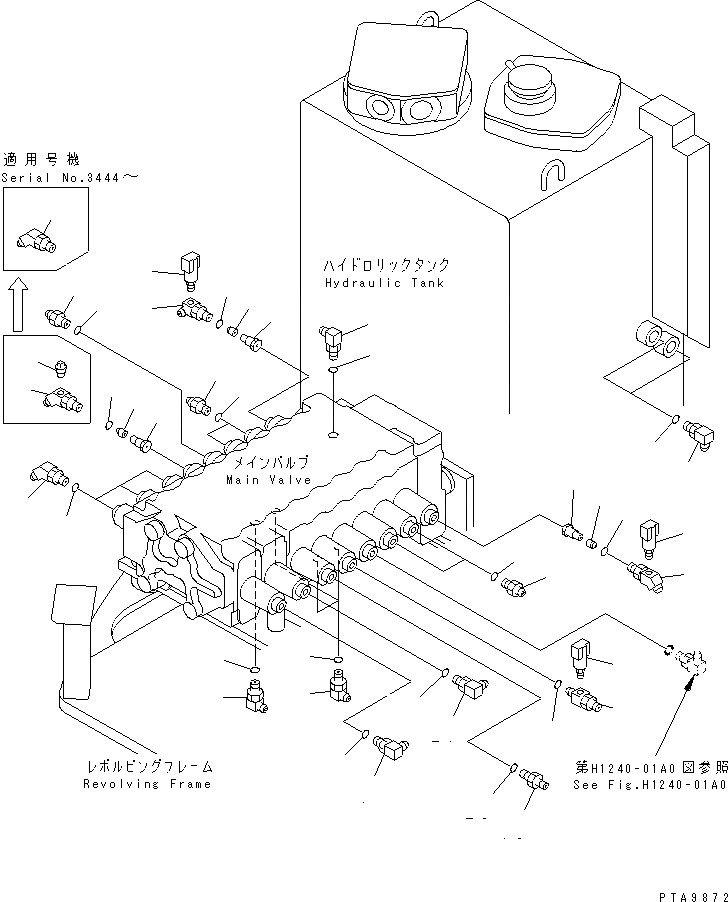 適用号機
Serial No.3444～

ハイドロリックタンク
Hydraulic Tank

メインバルブ
Main Valve

レボルビングフレーム
Revolving Frame

第H1240-01A0図参照
See Fig.H1240-01A0

PTA9872